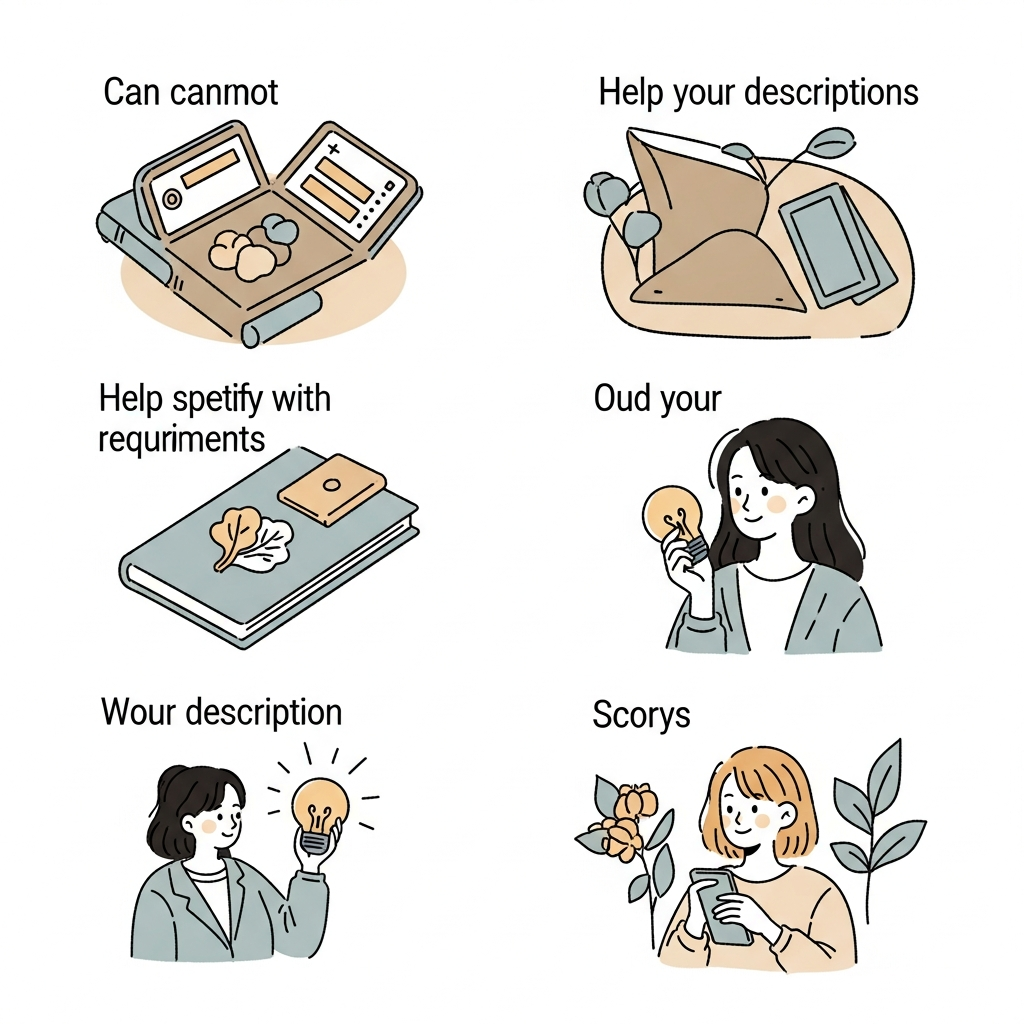 Can canmot

Help your descriptions

Help spetify with requriments

Oud your

Wour description

Scorys